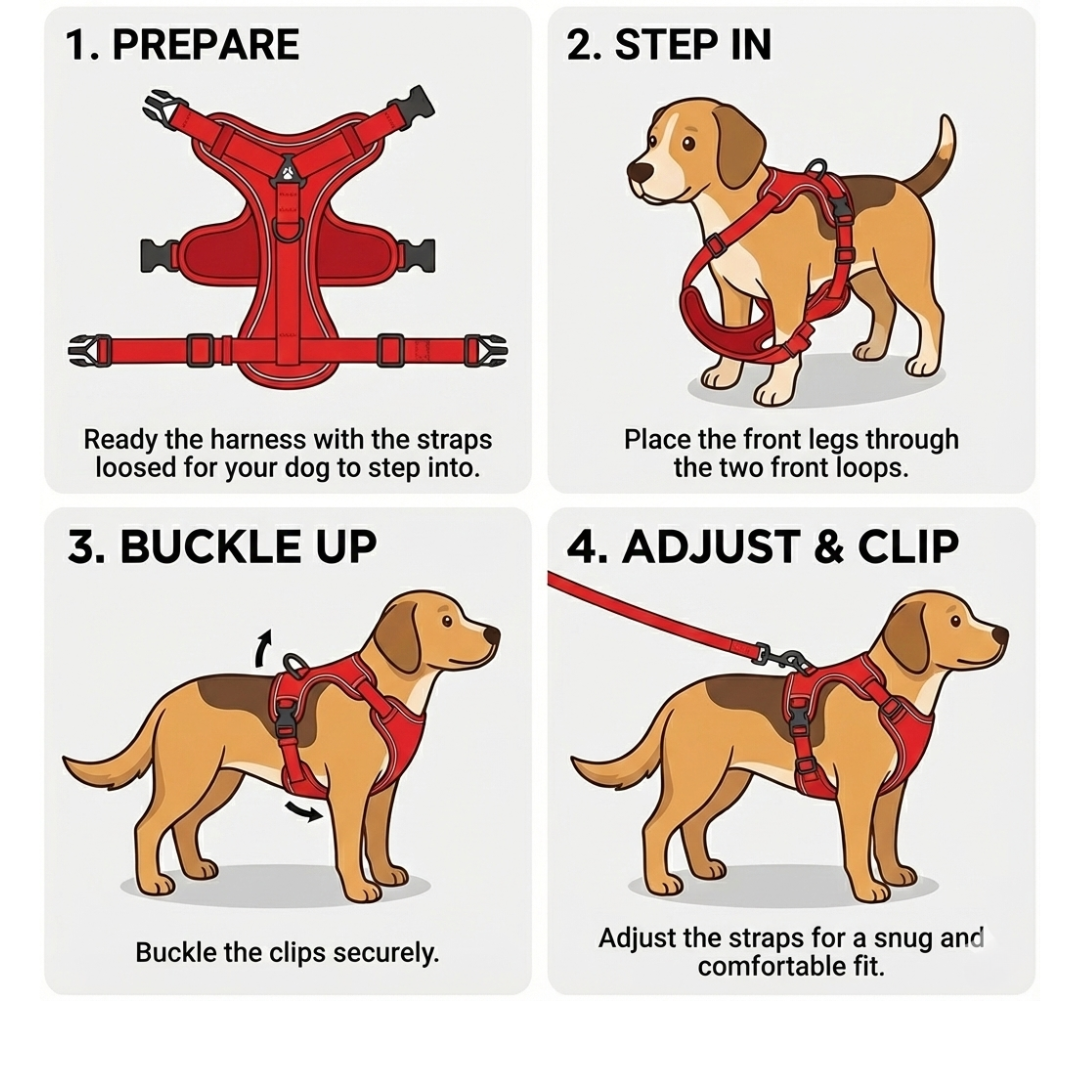 1. PREPARE

Ready the harness with the straps loosed for your dog to step into.

2. STEP IN

Place the front legs through the two front loops.

3. BUCKLE UP

Buckle the clips securely.

4. ADJUST & CLIP

Adjust the straps for a snug and comfortable fit.