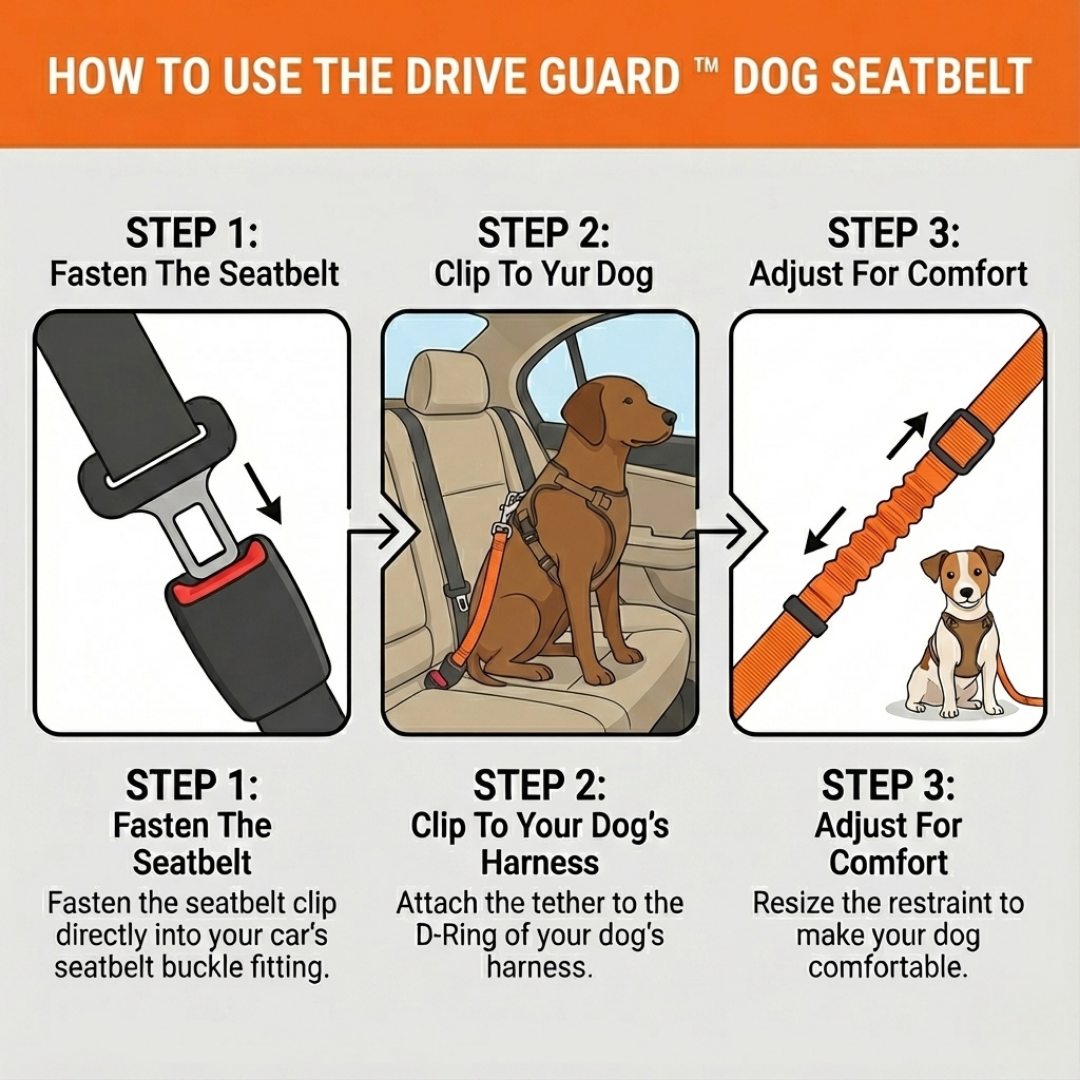 HOW TO USE THE DRIVE GUARD ™ DOG SEATBELT

STEP 1:
Fasten The Seatbelt

STEP 2:
Clip To Yur Dog

STEP 3:
Adjust For Comfort

STEP 1:
Fasten The Seatbelt
Fasten the seatbelt clip directly into your car's seatbelt buckle fitting.

STEP 2:
Clip To Your Dog's Harness
Attach the tether to the D-Ring of your dog's harness.

STEP 3:
Adjust For Comfort
Resize the restraint to make your dog comfortable.